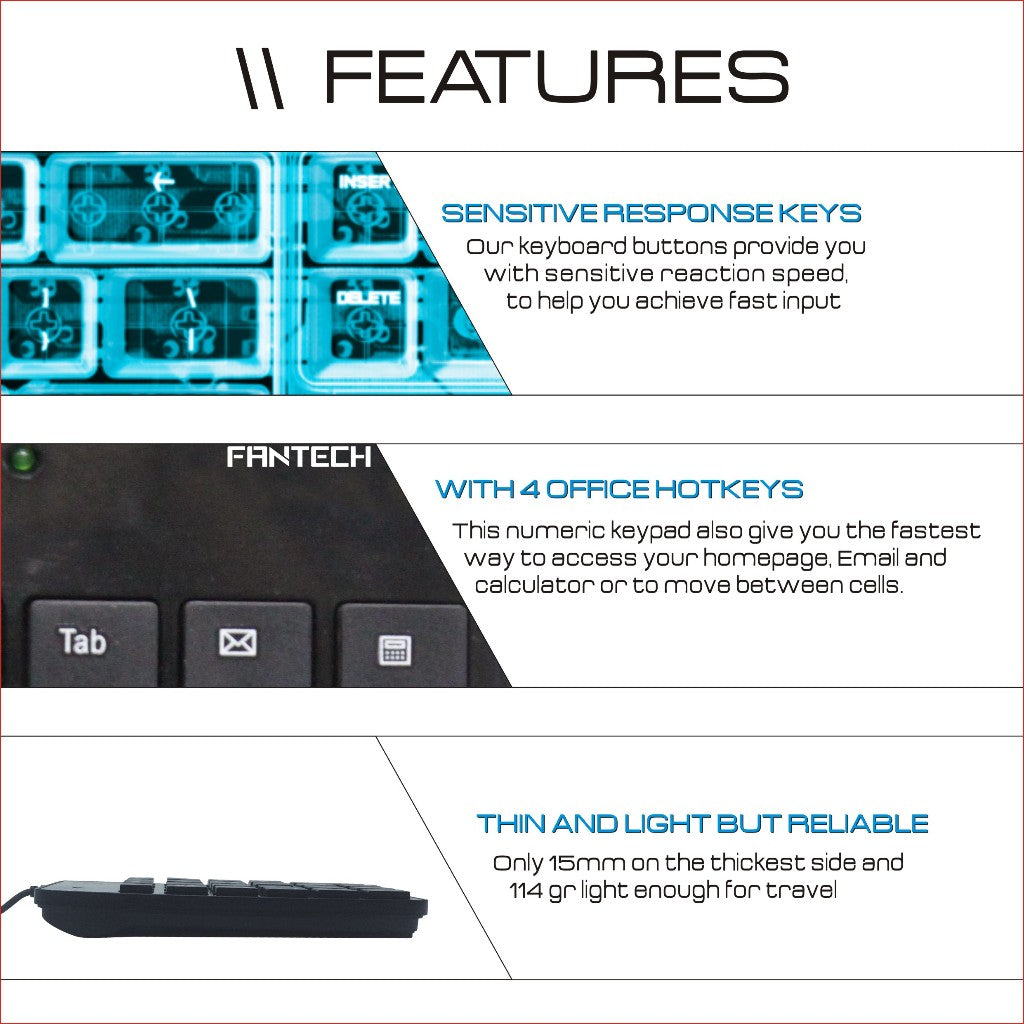 \\ FEATURES

INSER

DELETE

SENSITIVE RESPONSE KEYS
Our keyboard buttons provide you with sensitive reaction speed, to help you achieve fast input

FANTECH

Tab

WITH 4 OFFICE HOTKEYS
This numeric keypad also give you the fastest way to access your homepage, Email and calculator or to move between cells.

THIN AND LIGHT BUT RELIABLE
Only 15mm on the thickest side and 114 gr light enough for travel